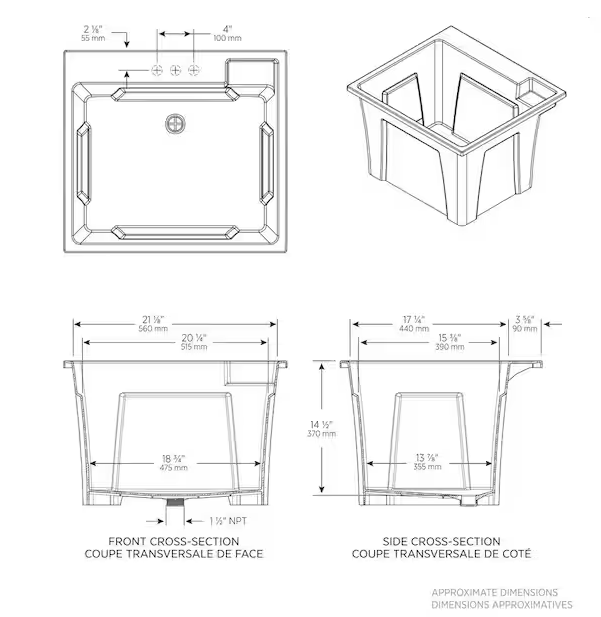 2 ⅛"
55 mm

4"
100 mm

21 ⅛"
560 mm

20 ¼"
515 mm

18 ¾"
475 mm

1 ½" NPT

FRONT CROSS-SECTION
COUPE TRANSVERSALE DE FACE

17 ¼"
440 mm

3 ⅝"
90 mm

15 ⅜"
390 mm

14 ½"
370 mm

13 ⅞"
355 mm

SIDE CROSS-SECTION
COUPE TRANSVERSALE DE COTÉ

APPROXIMATE DIMENSIONS
DIMENSIONS APPROXIMATIVES